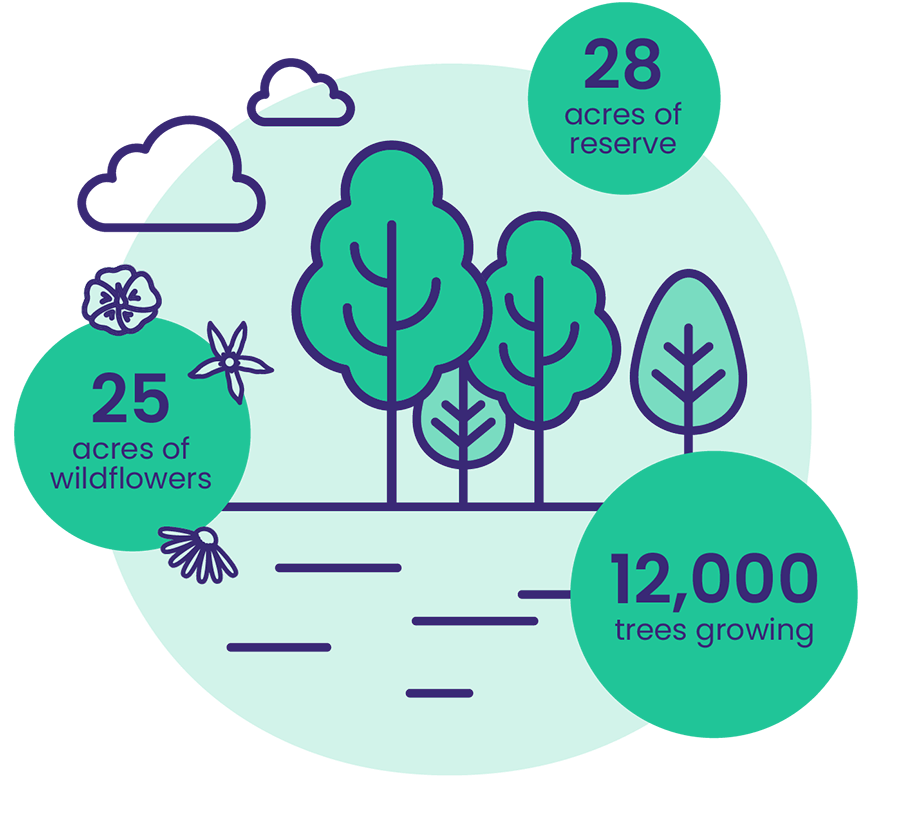 28
acres of reserve

25
acres of wildflowers

12,000
trees growing