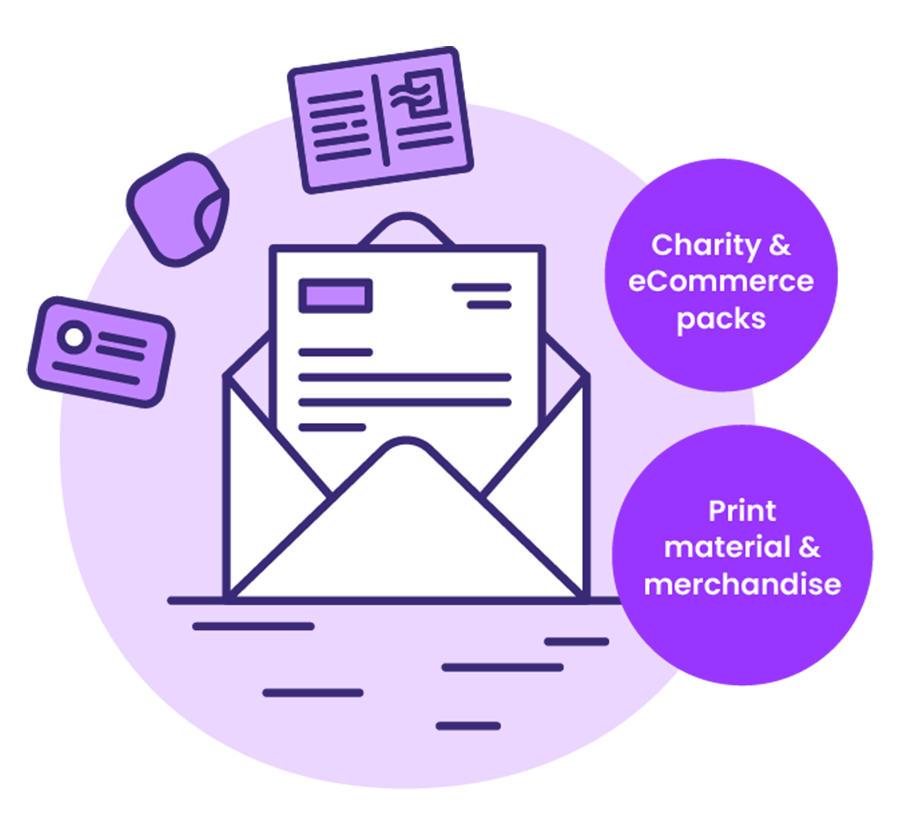 Charity & eCommerce packs

Print material & merchandise