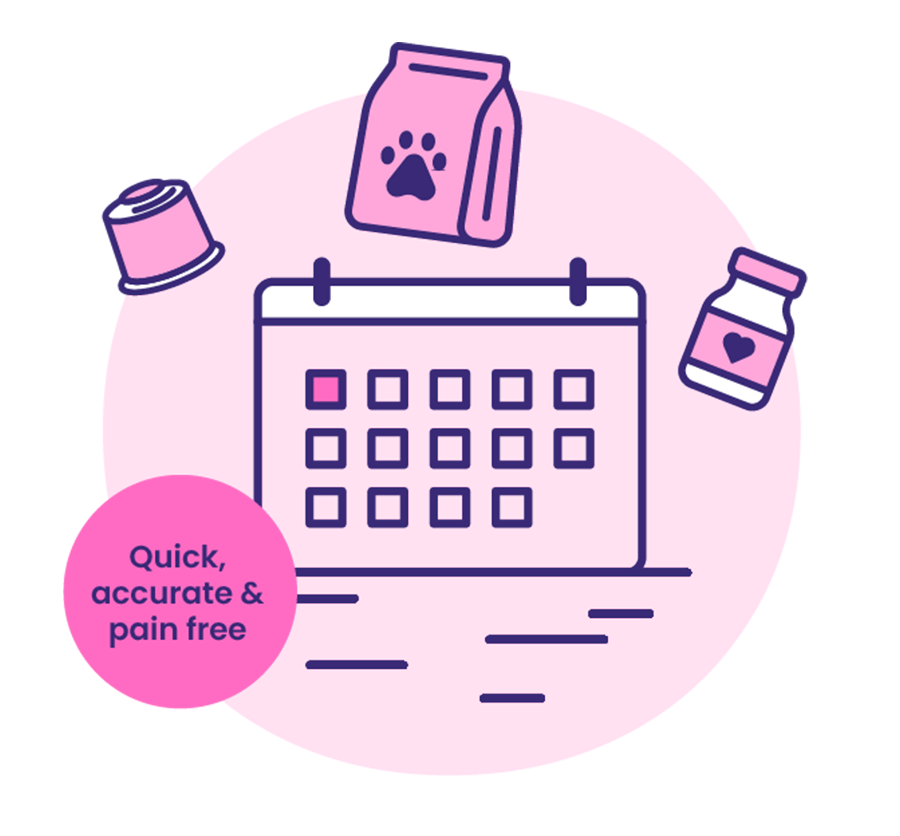 Quick, accurate & pain free