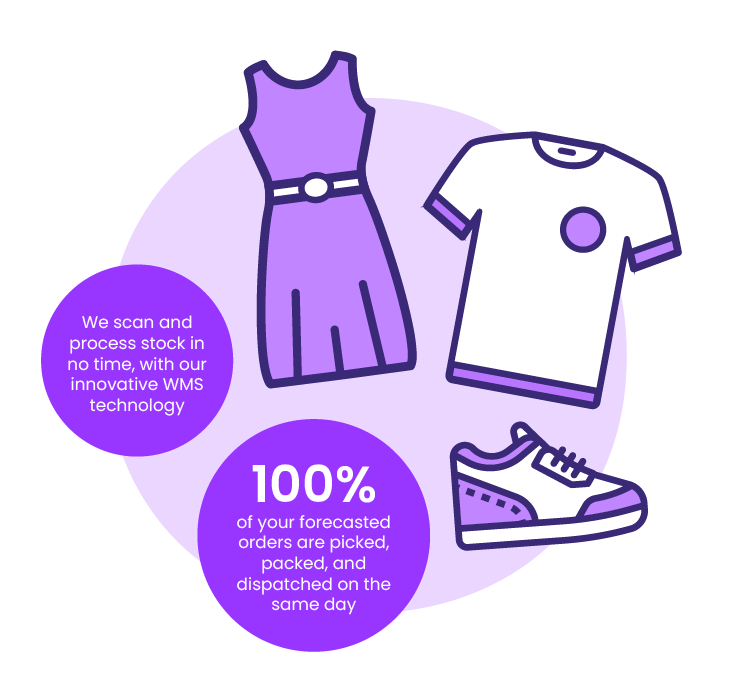 We scan and process stock in no time, with our innovative WMS technology

100%
of your forecasted orders are picked, packed, and dispatched on the same day