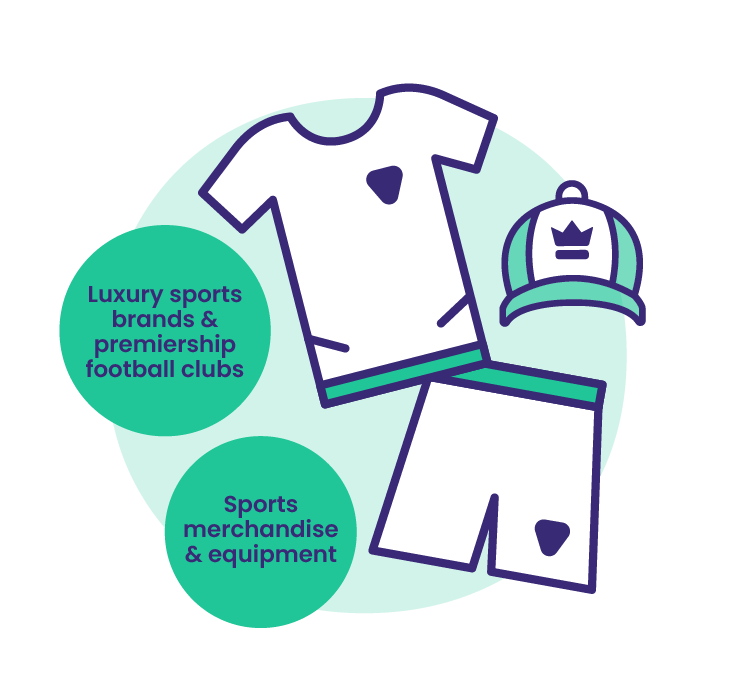 Luxury sports brands & premiership football clubs

Sports merchandise & equipment