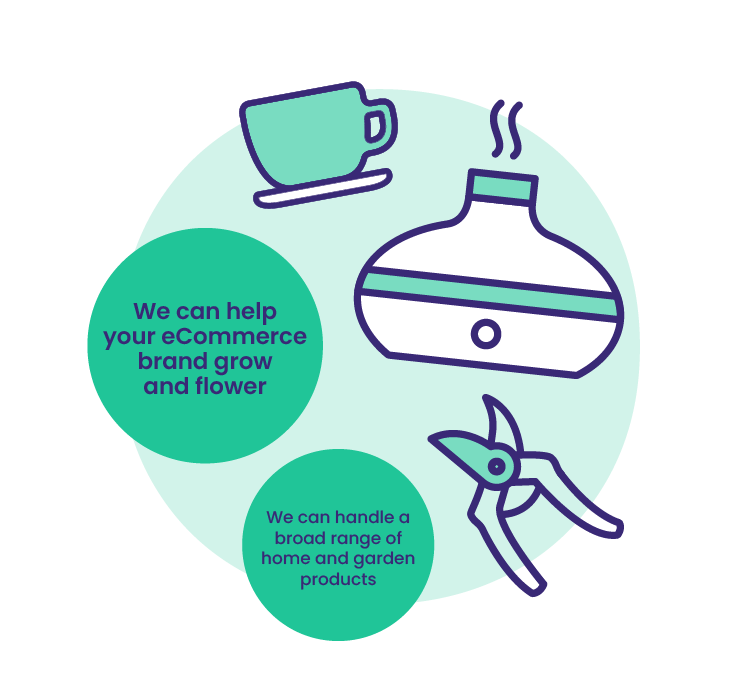 We can help your eCommerce brand grow and flower

We can handle a broad range of home and garden products